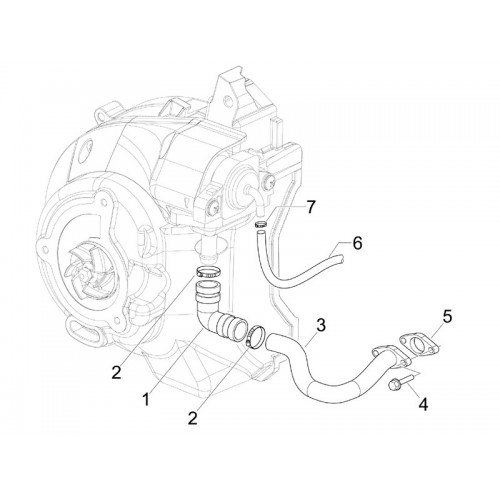 7
6
5
3
2
1
2
4